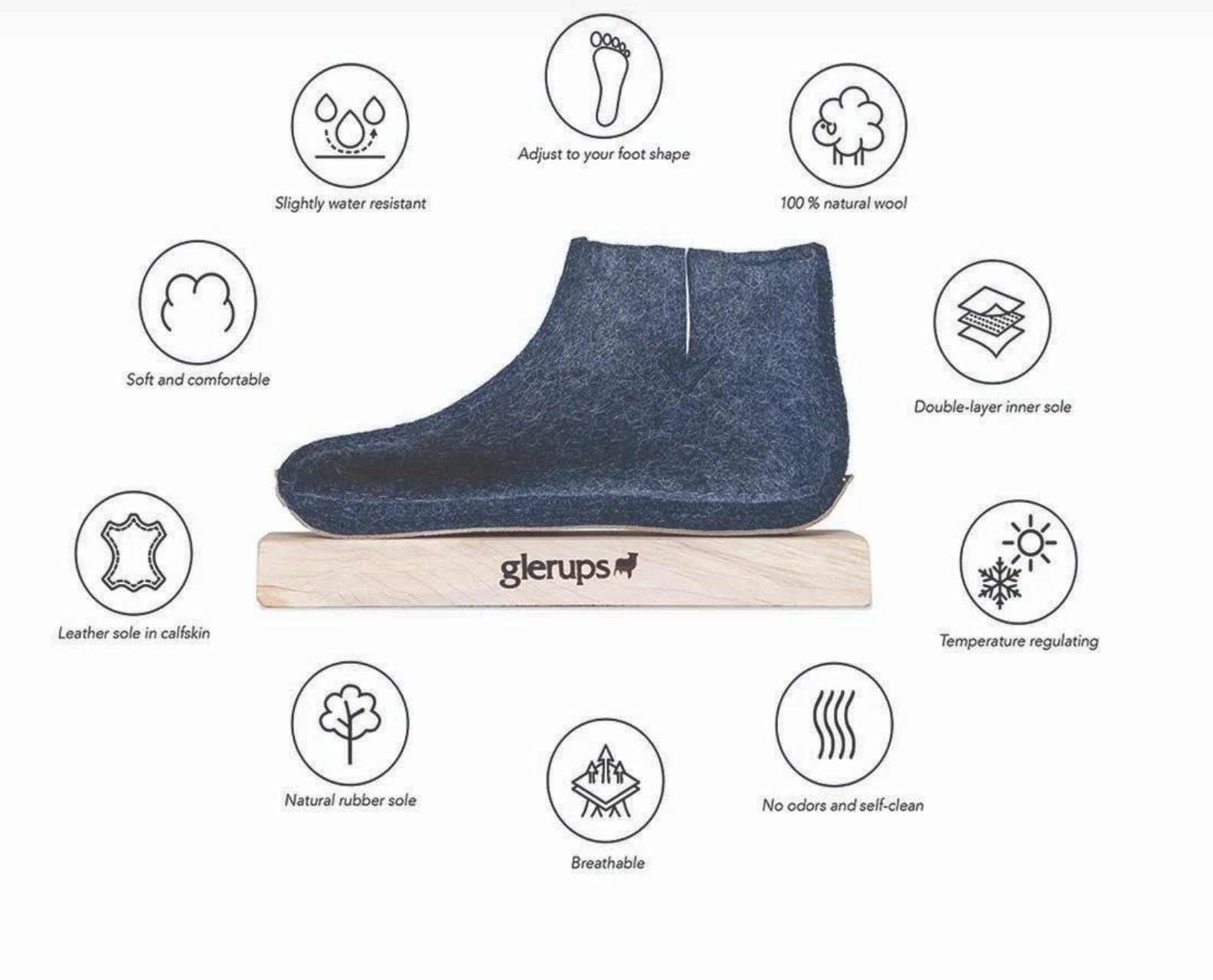 Adjust to your foot shape

Slightly water resistant

100 % natural wool

Soft and comfortable

Double-layer inner sole

glerups

Leather sole in calfskin

Temperature regulating

Natural rubber sole

No odors and self-clean

Breathable